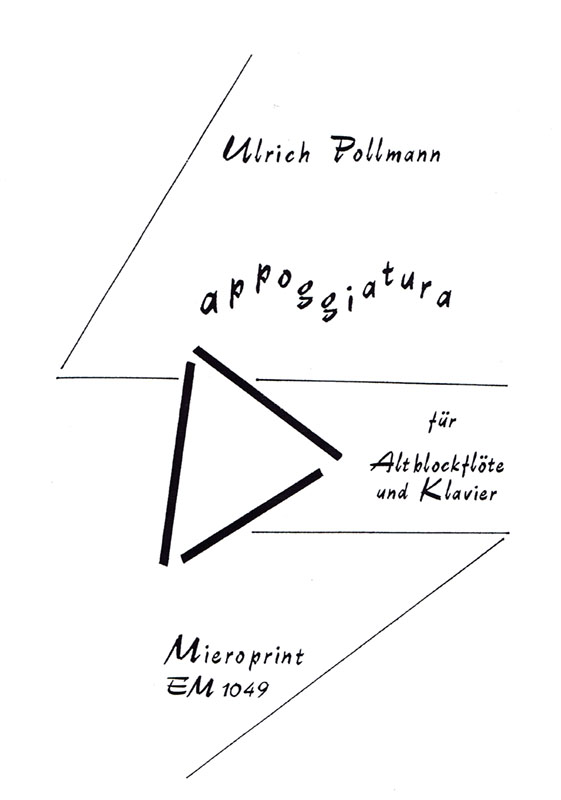 Ulrich Pollmann

appoggiatura

für

Altblockflöte
und Klavier

Mieroprint
EM 1049